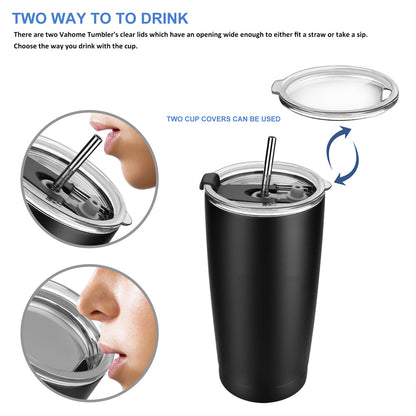 TWO WAY TO TO DRINK

There are two Vahome Tumbler's clear lids which have an opening wide enough to either fit a straw or take a sip. Choose the way you drink with the cup.

TWO CUP COVERS CAN BE USED