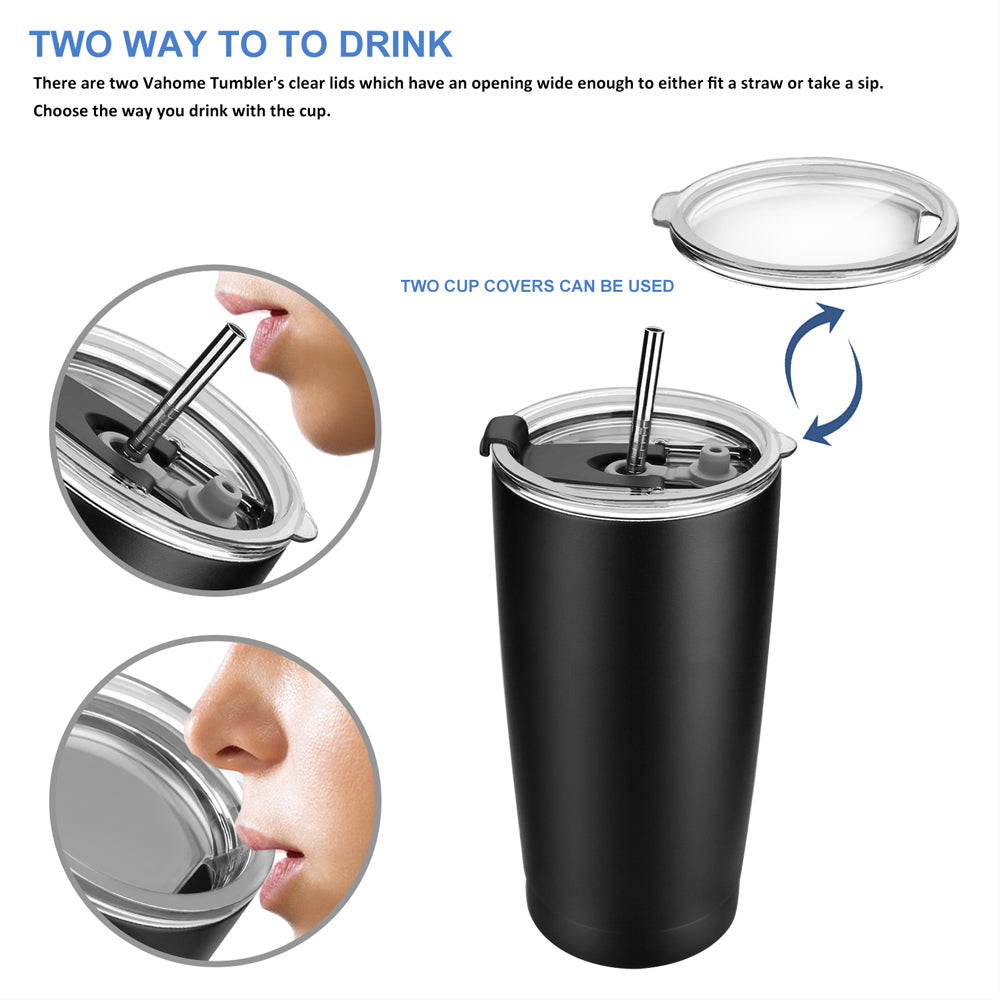 TWO WAY TO TO DRINK

There are two Vahome Tumbler's clear lids which have an opening wide enough to either fit a straw or take a sip. Choose the way you drink with the cup.

TWO CUP COVERS CAN BE USED